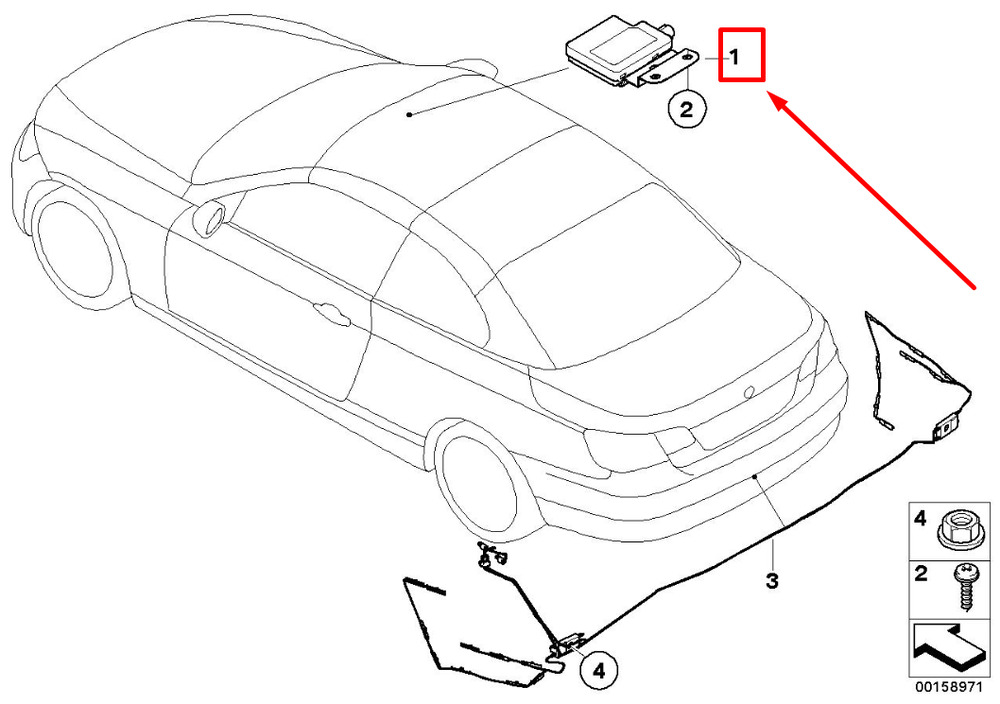 1
2
3
4
4
2
00158971