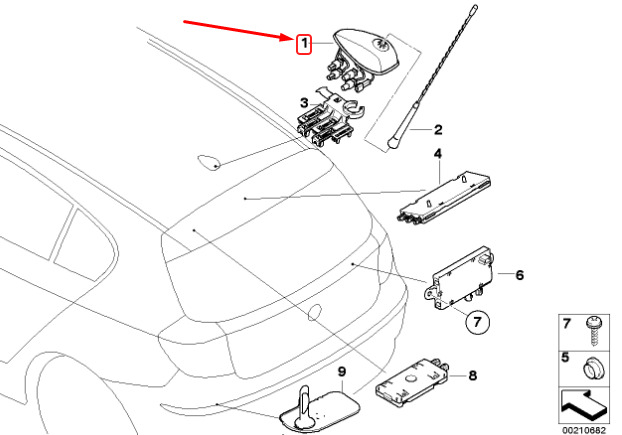 1
3
2
4
6
7
9
8
7
5
00210682