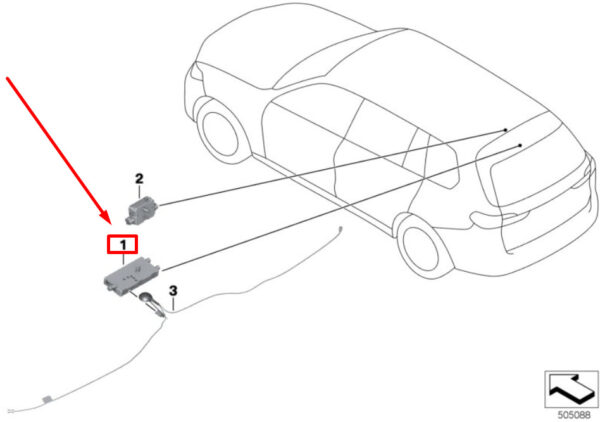 2
1
3
505088