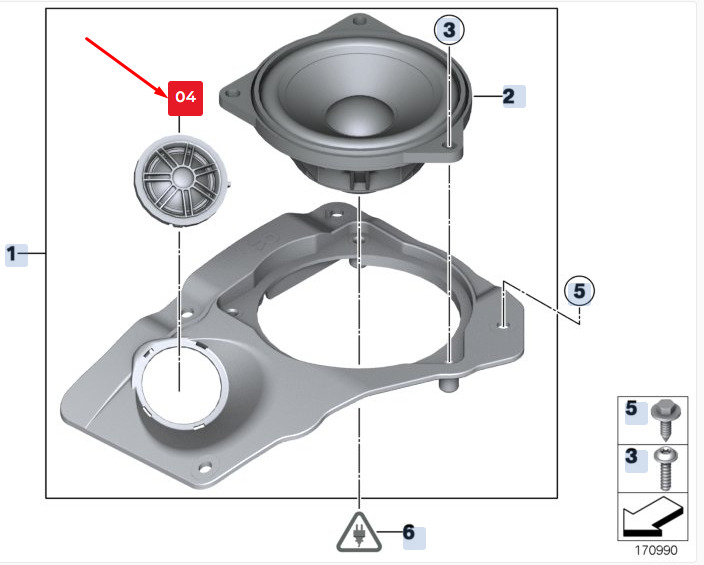 04

3

2

1

5

6

5

3

170990