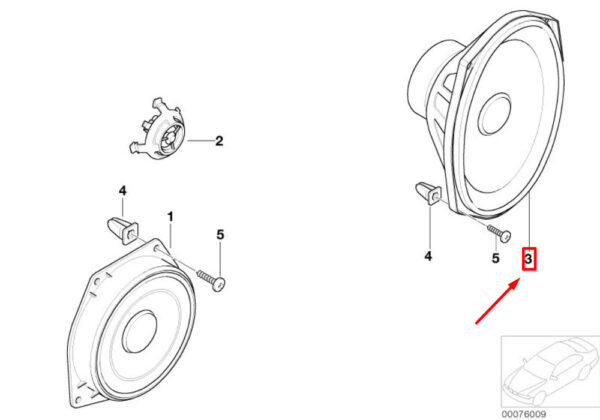 2

4

1

5

4

5

3

00076009