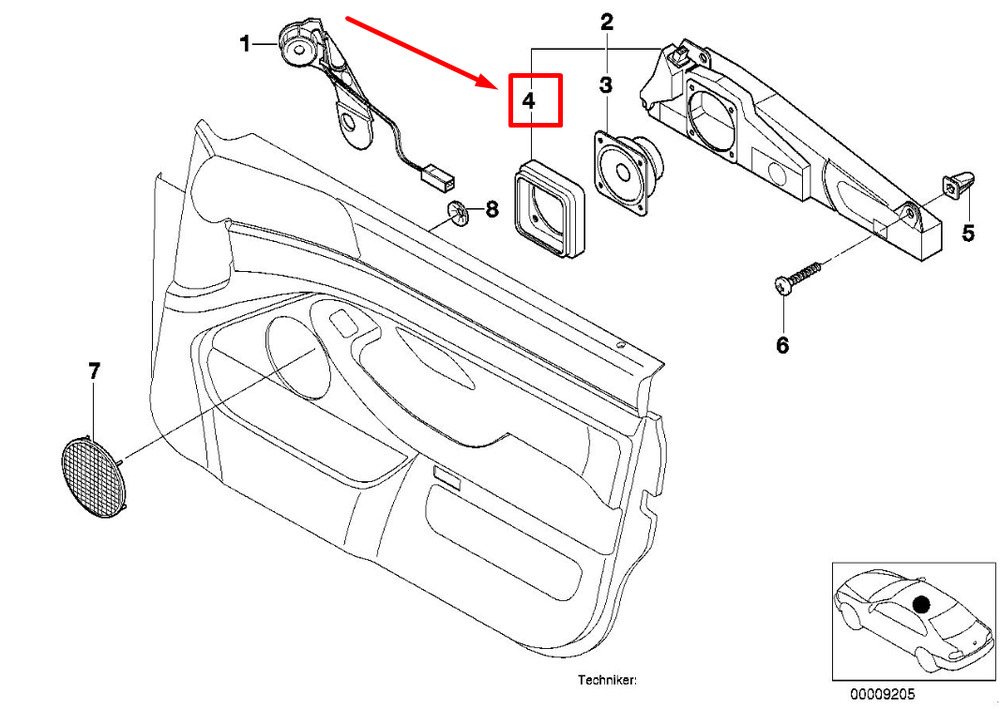 1
2
4
3
8
5
6
7
Techniker:
00009205