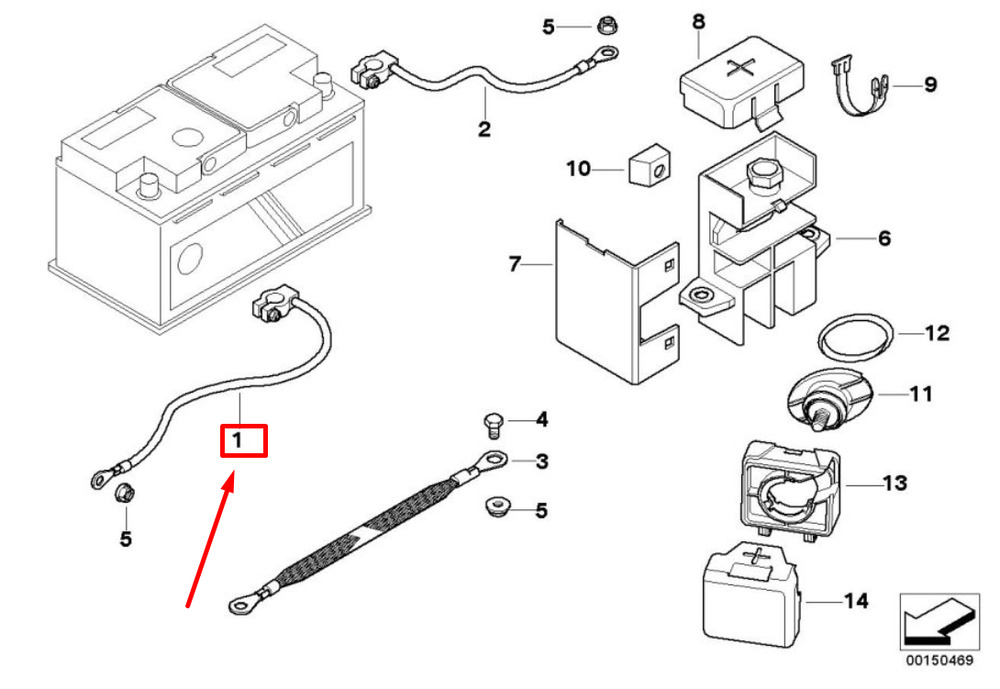 5
8
9
2
10
6
7
12
11
1
4
3
5
13
5
14
00150469