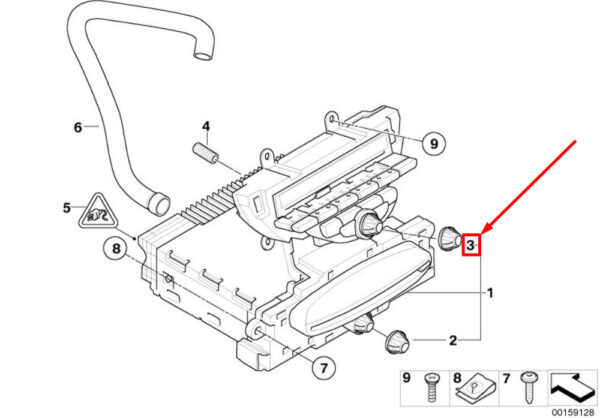 6
4
9
5
8
3
1
2
7
9
8
7
00159128