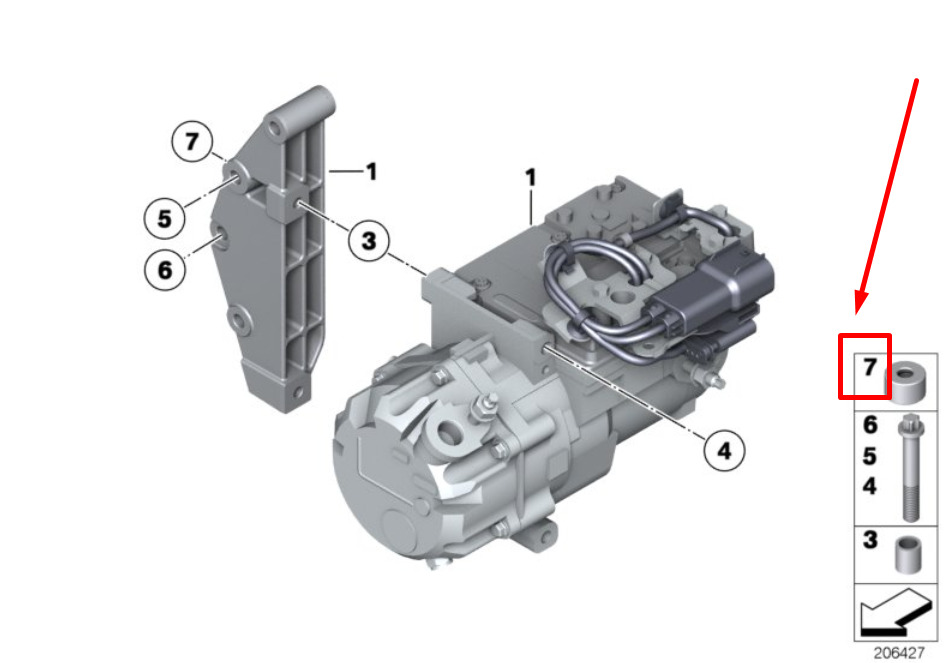 7
1
5
3
6
1
4
7
6
5
4
3
206427