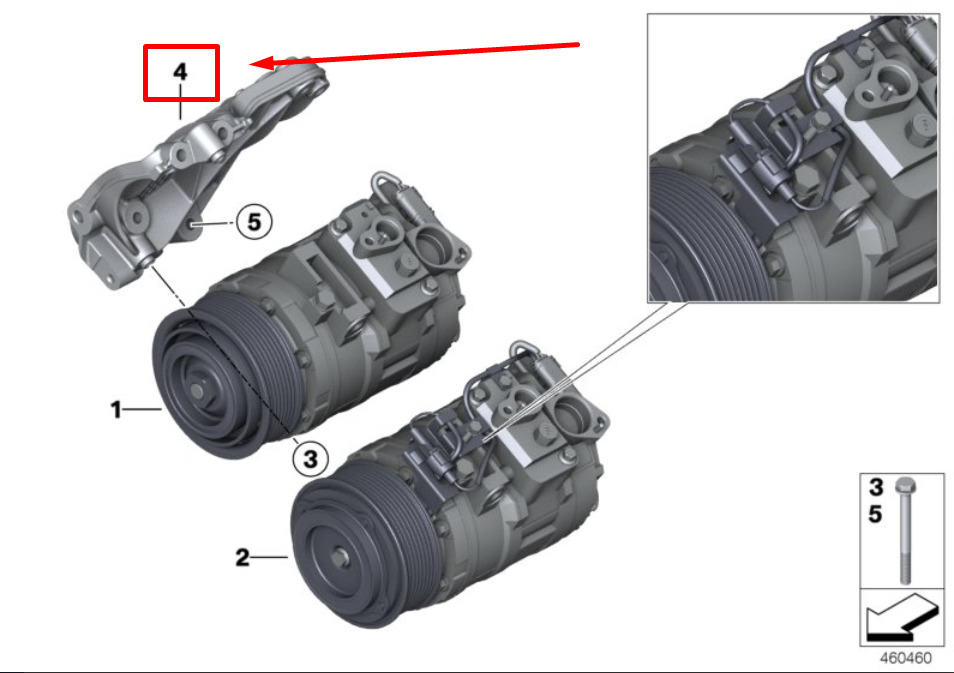 4
5
1
3
2
3
5
460460