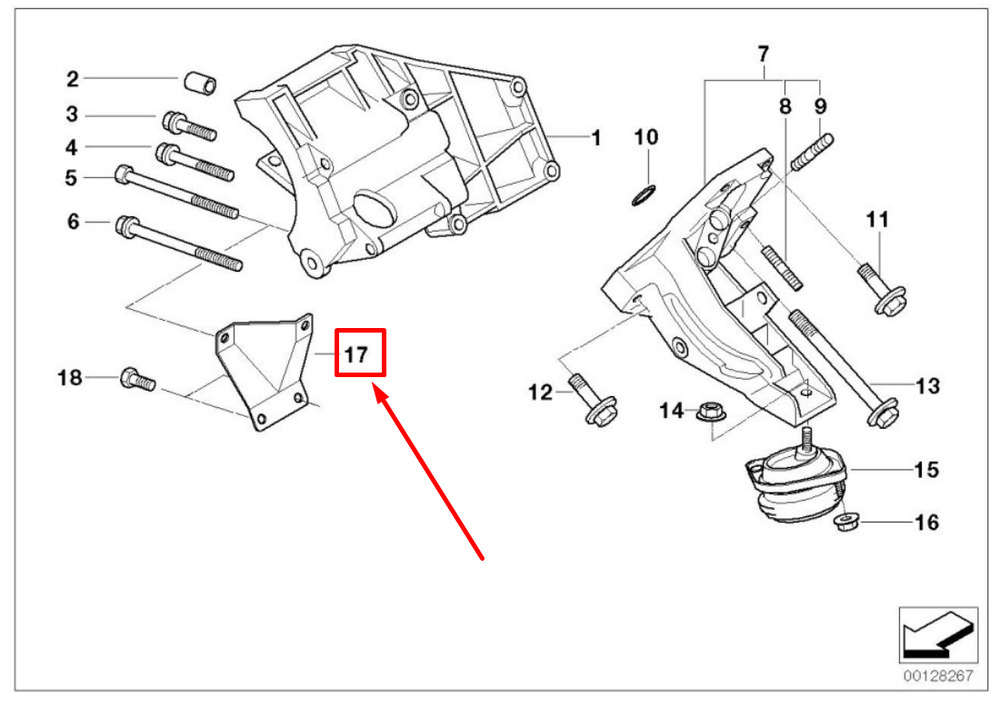 2
3
4
5
6
1
18
17
7
8
9
10
11
12
13
14
15
16
00128267