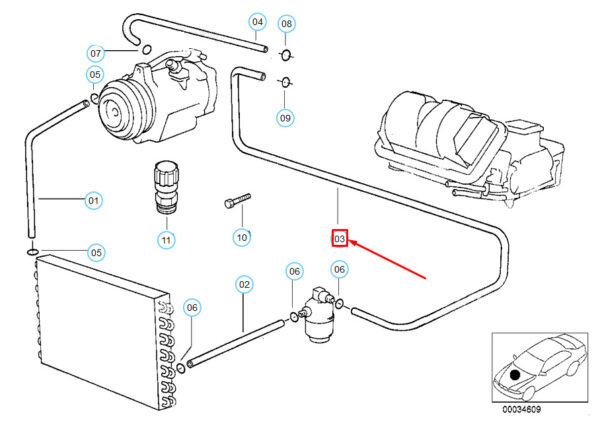 04
08
07
05
09
01
11
10
03
05
06
06
02
06
00034609