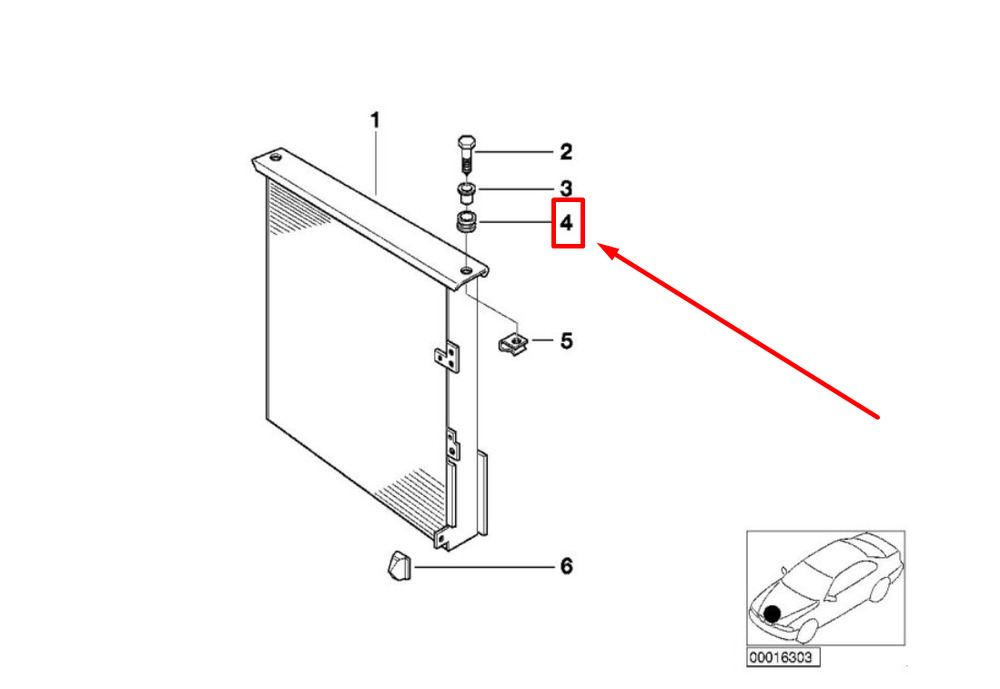 1
2
3
4
5
6
00016303