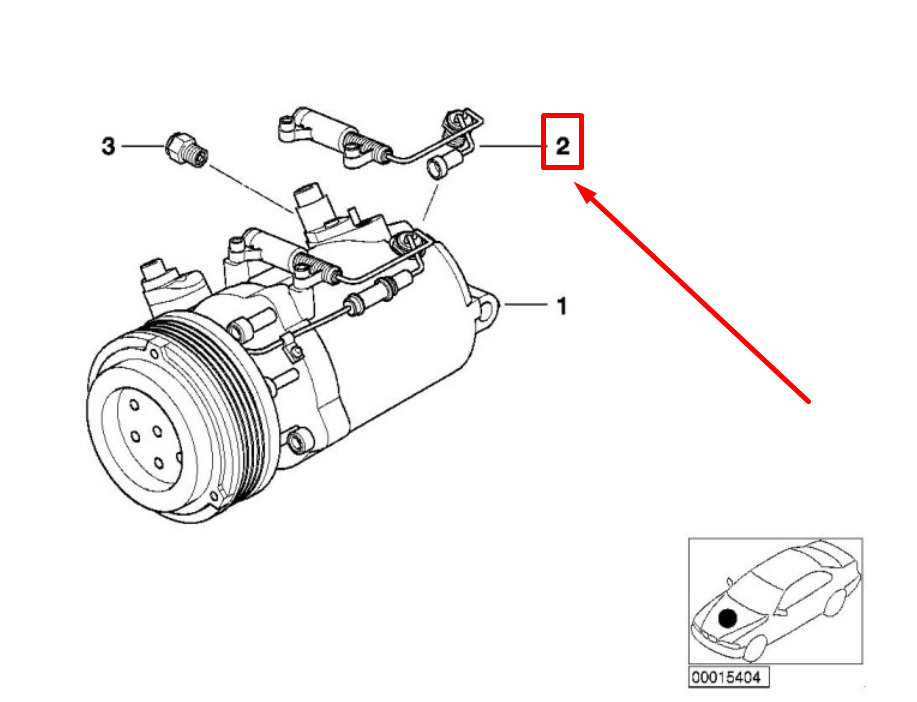 3
2
1
00015404