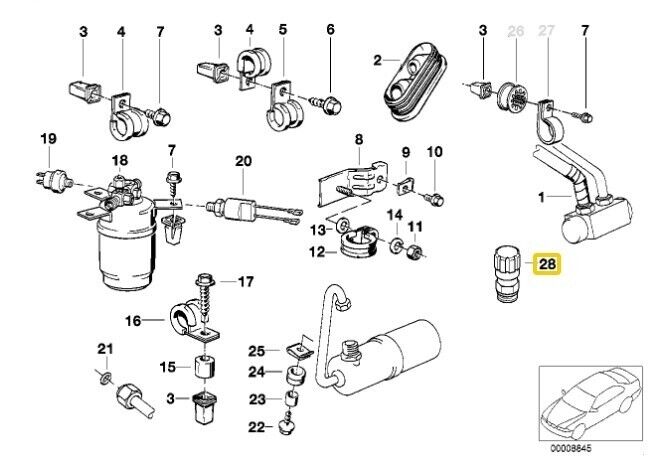 3
4
7
3
4
5
6
2
3
26
27
7
19
18
7
20
8
9
10
1
13
14
11
12
28
17
16
21
15
3
25
24
23
22
00008645