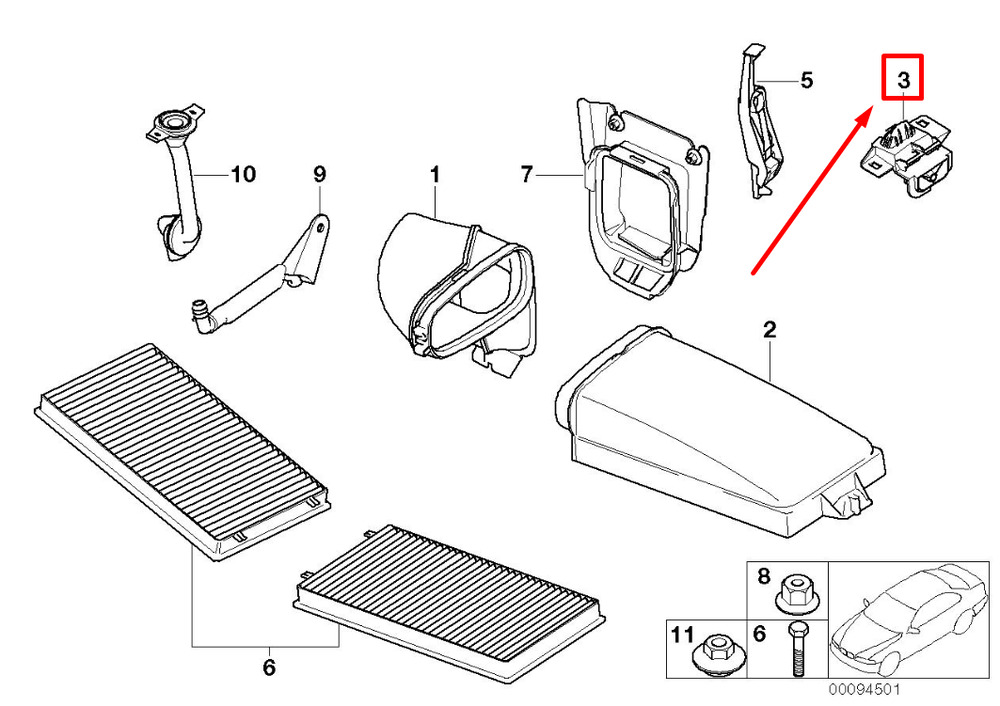 5
3
10
9
1
7
2
6
8
11
6
00094501