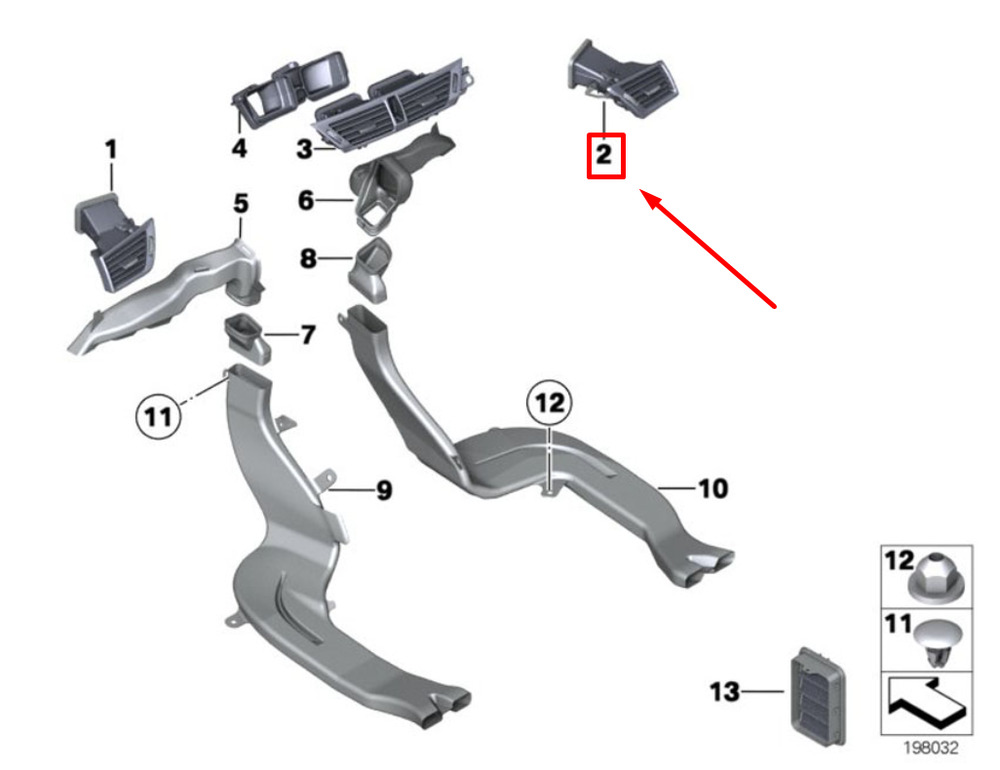 1
4
3
2
5
6
8
7
11
12
9
10
12
11
13
198032