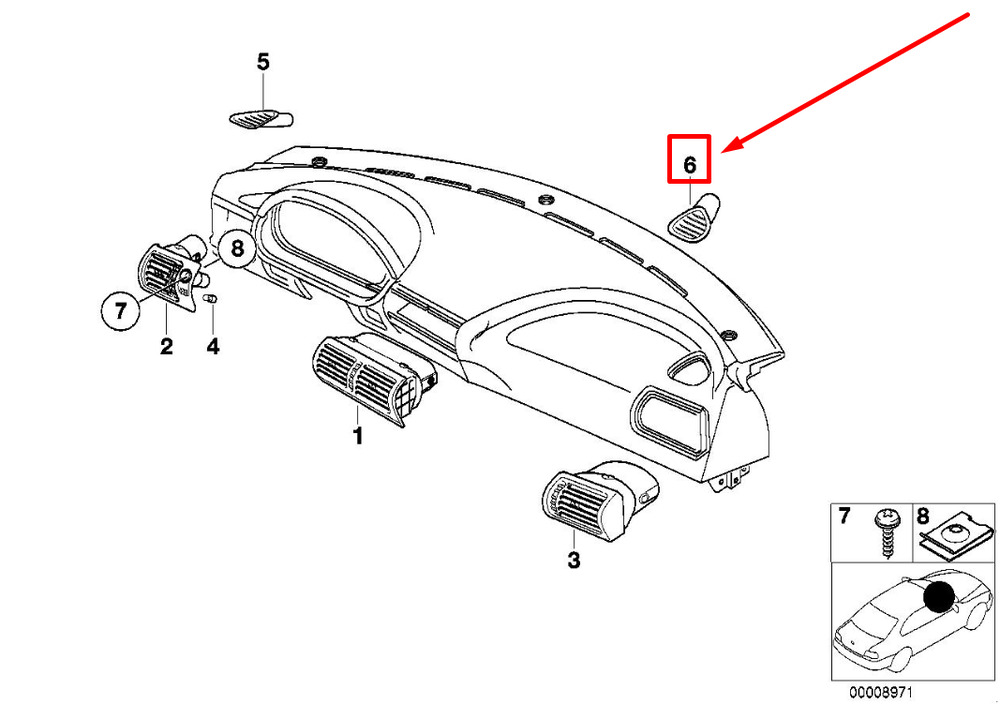 5
6
8
7
2
4
1
3
7
8
00008971