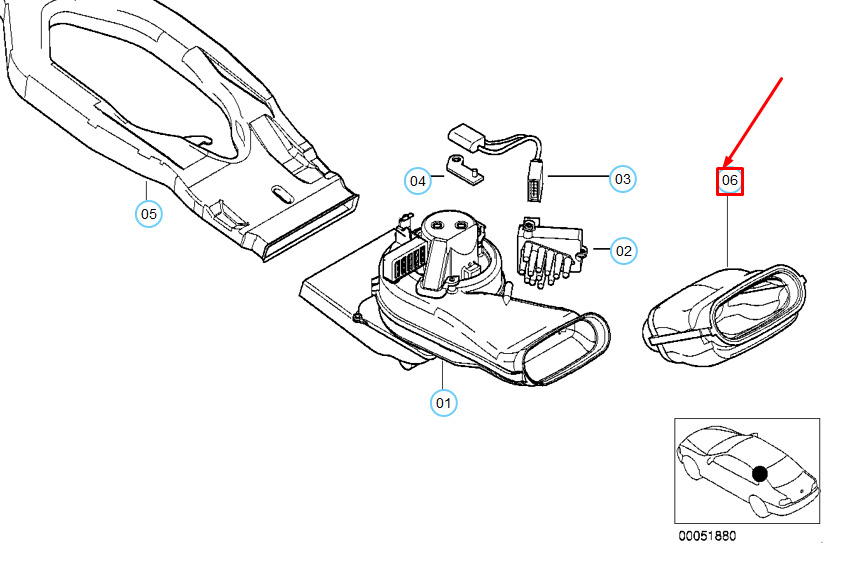 05

04

03

06

02

01

00051880