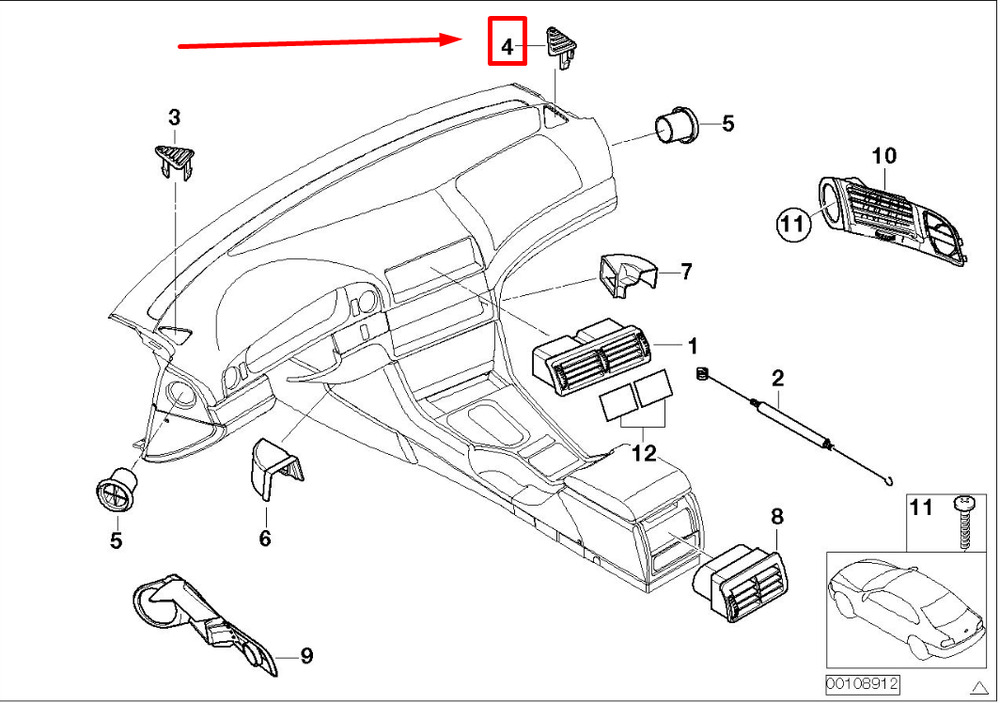 4
3
5
10
11
7
1
2
12
5
6
8
11
9
00108912