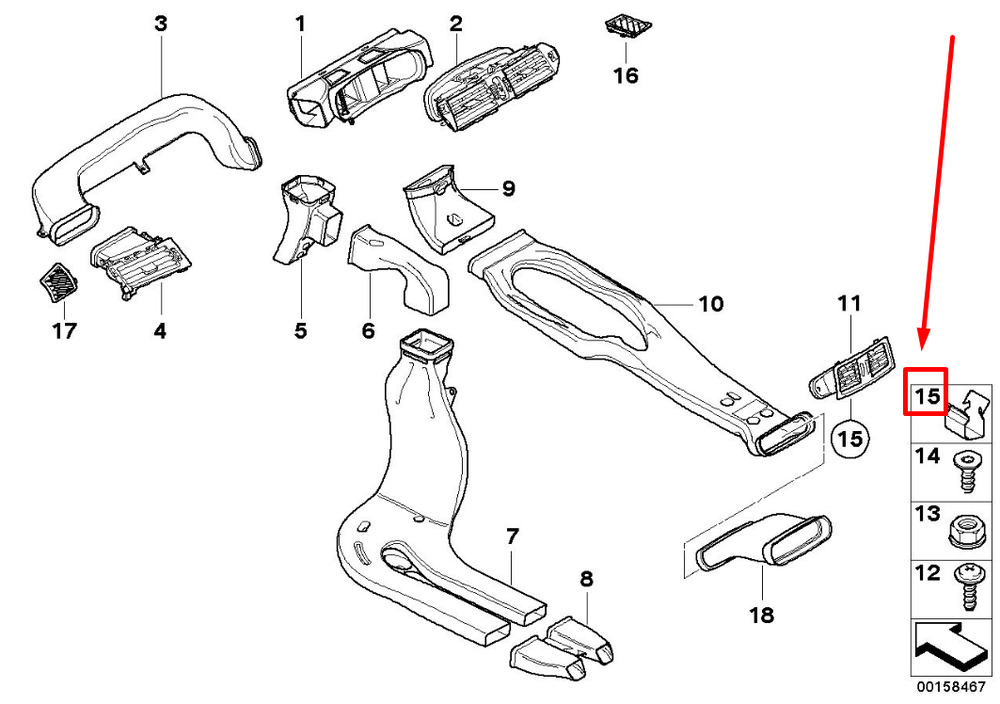 3
1
2
16
9
17
4
5
6
10
11
15
15
14
13
12
7
8
18
00158467