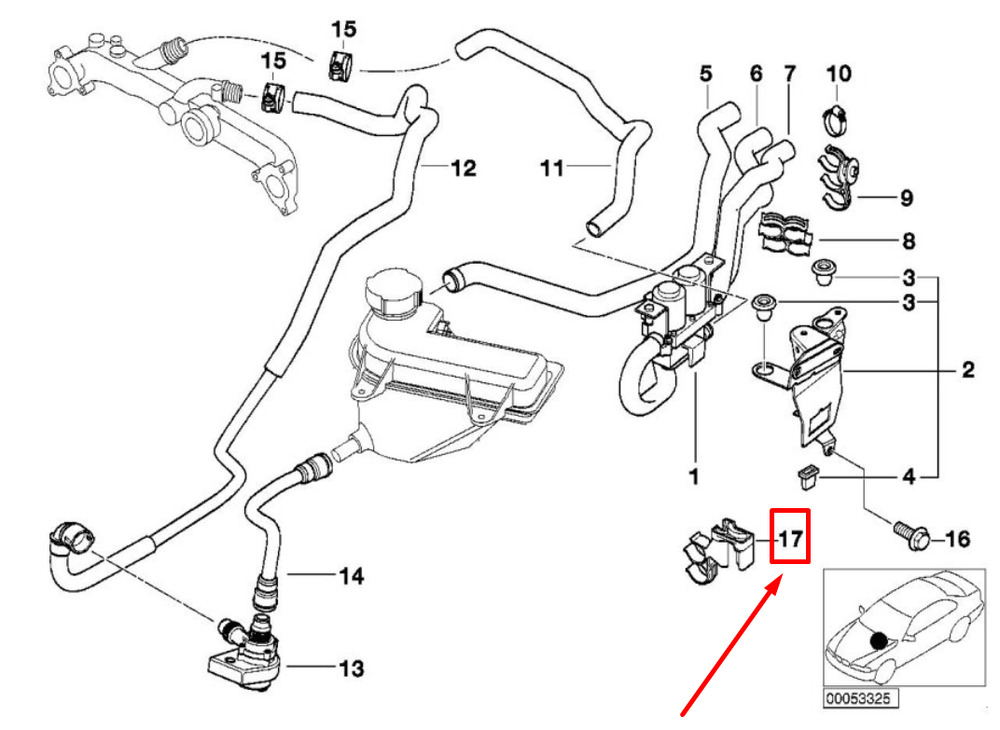 15
15
5
6
7
10
12
11
9
8
3
3
2
1
4
17
16
14
13
00053325