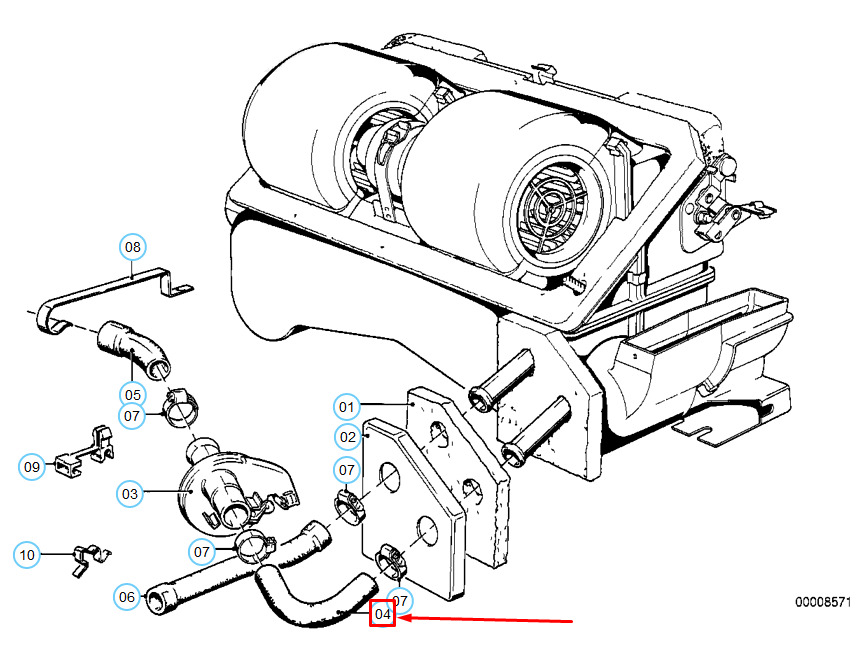 08
05
07
09
03
10
07
06
01
02
07
07
04
00008571