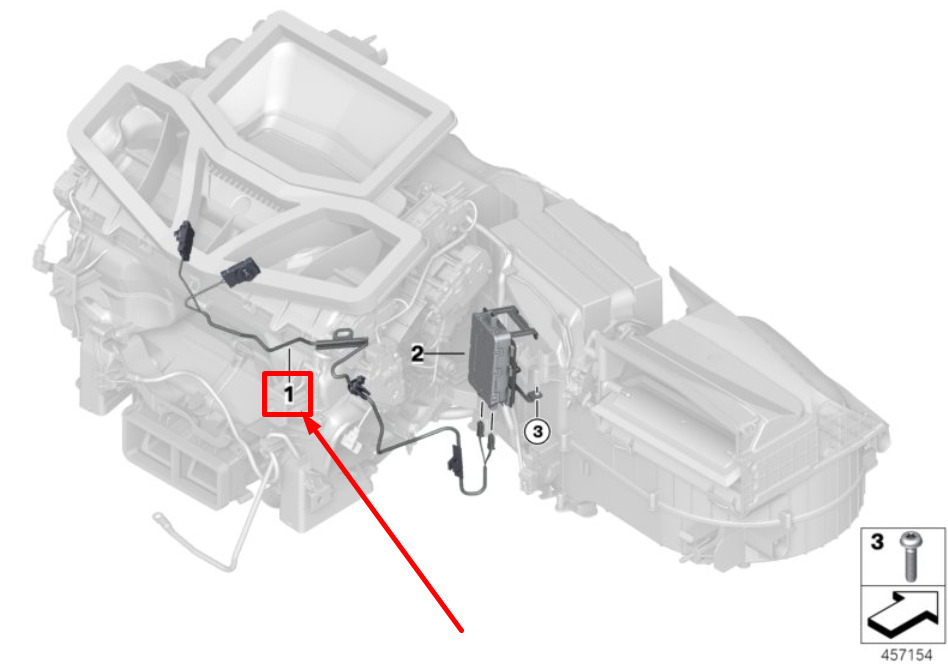 1
2
3
3
457154