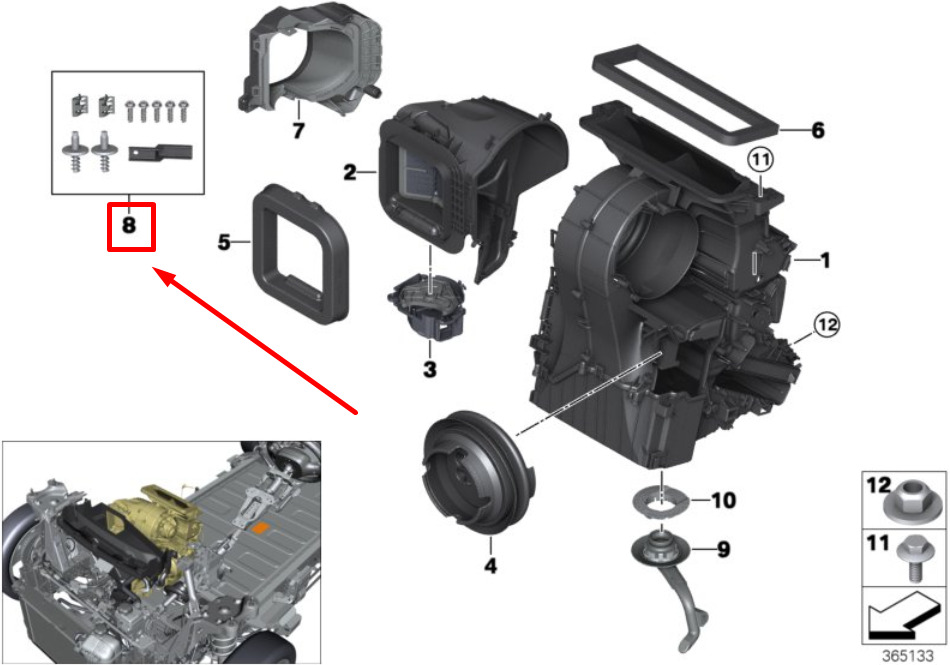 7
6
2
11
8
5
1
12
3
10
4
9
12
11
365133