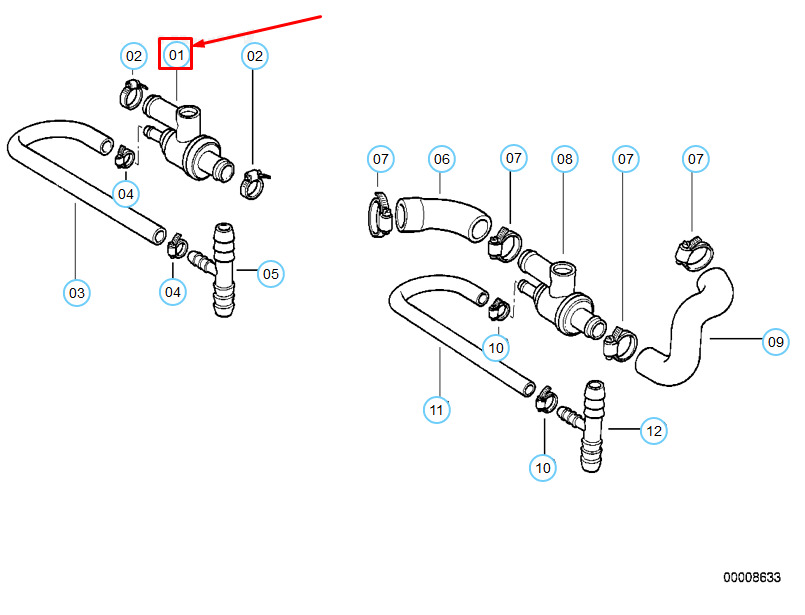 02
01
02
04
03
04
05
07
06
07
08
07
07
10
09
11
12
10
00008633