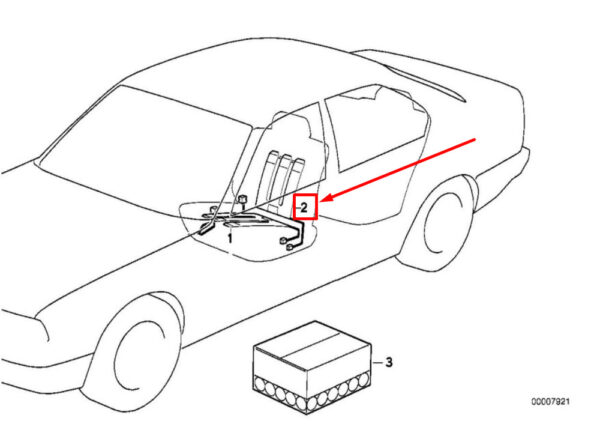 2
1
3
00007921