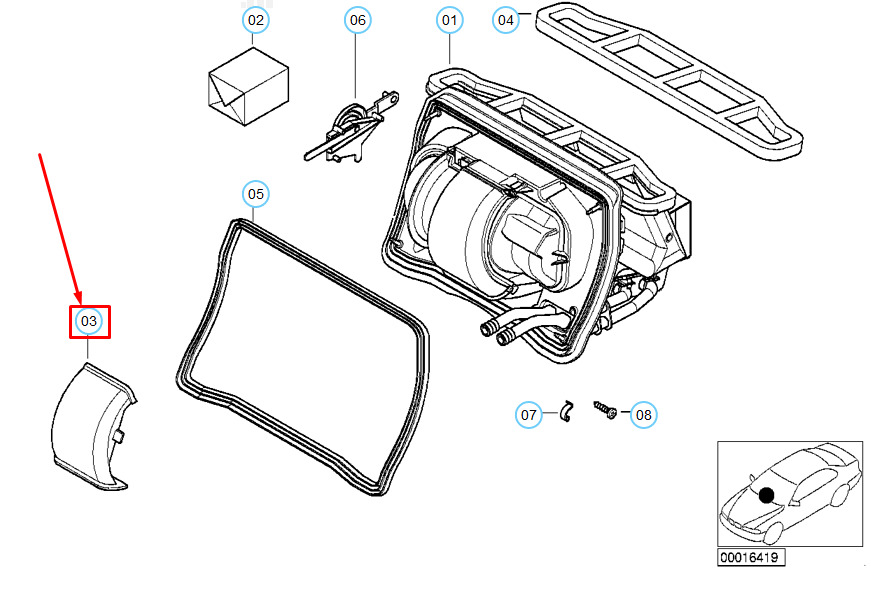 02
06
01
04
05
03
07
08
00016419