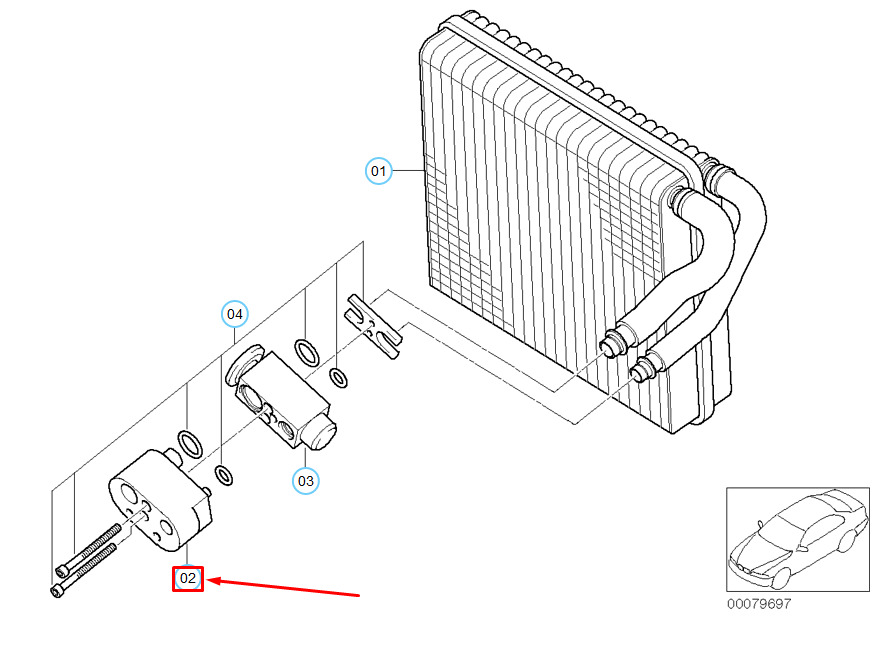 01

04

03

02

00079697