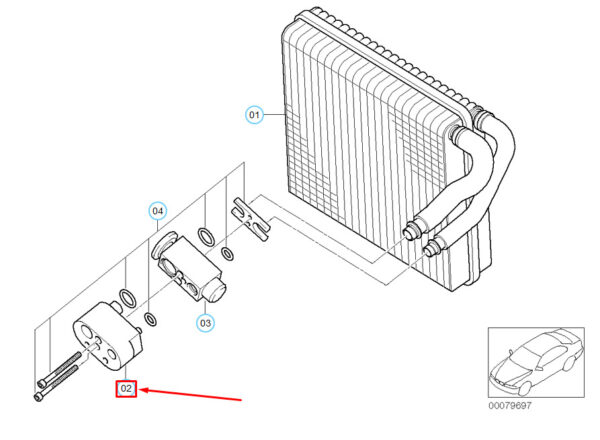 01

04

03

02

00079697