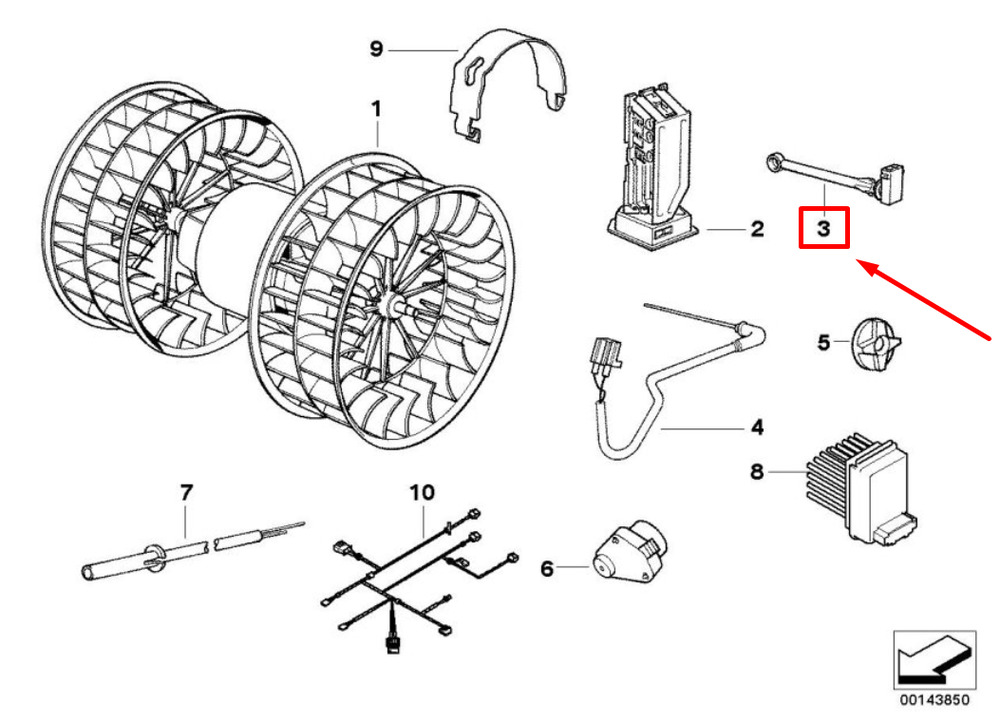 9
1
2
3
5
4
8
7
10
6
00143850