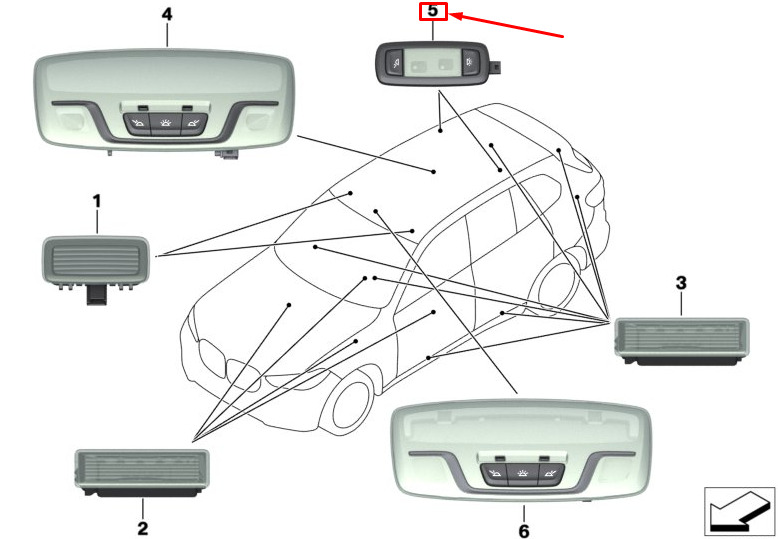 4
5
1
3
2
6