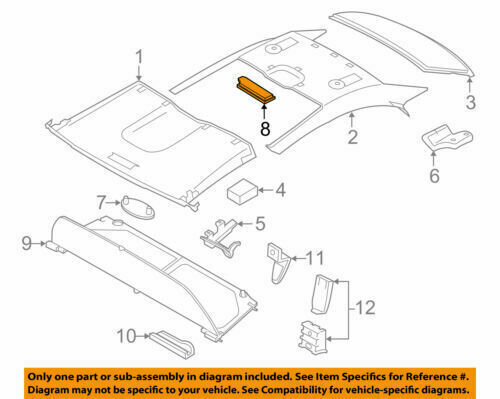 1
8
2
3
6
4
7
5
9
11
12
10

Only one part or sub-assembly in diagram included. See Item Specifics for Reference #.
Diagram may not be specific to your vehicle. See Compatibility for vehicle-specific diagrams.