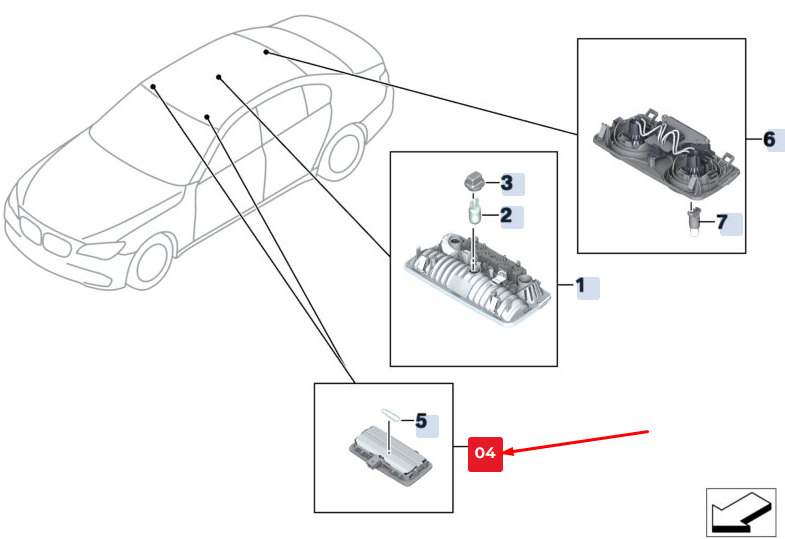 6
3
2
7
1
5
04