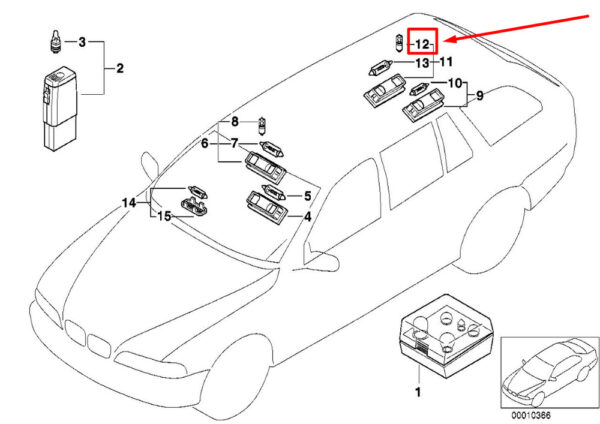 3
2
12
13
11
10
9
8
6
7
5
4
14
15
1
00010366