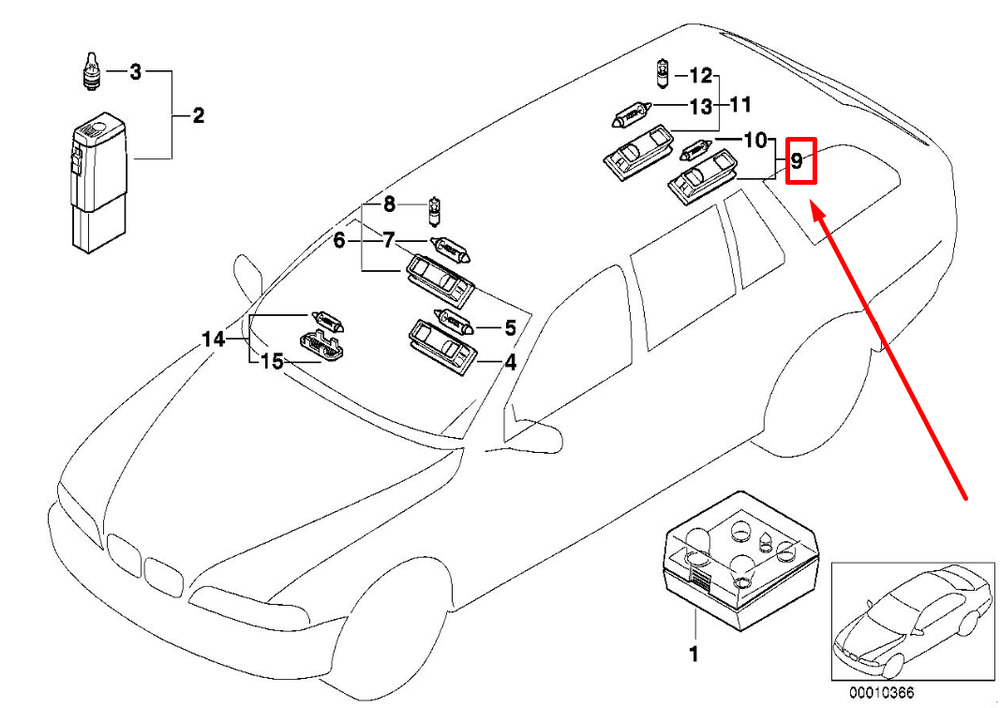 3
2
12
13
11
10
9
8
6
7
5
4
14
15
1
00010366