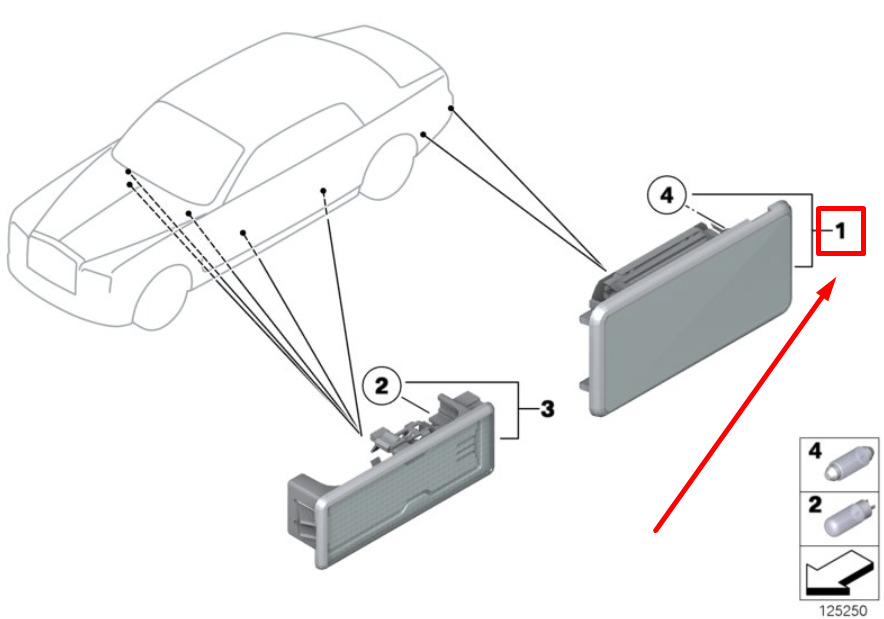 4
1
2
3
4
2
125250