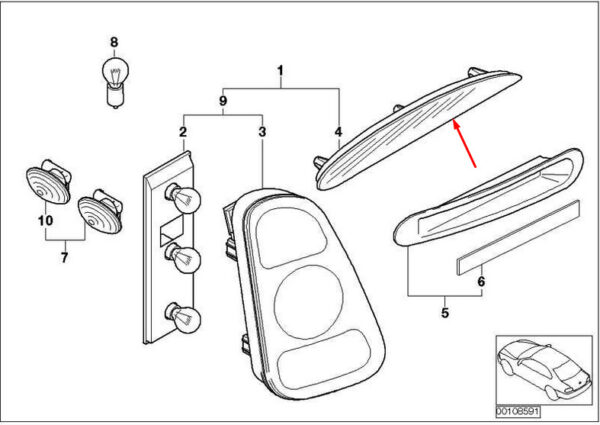 8

1

9

2

3

4

10

7

6

5

00108591