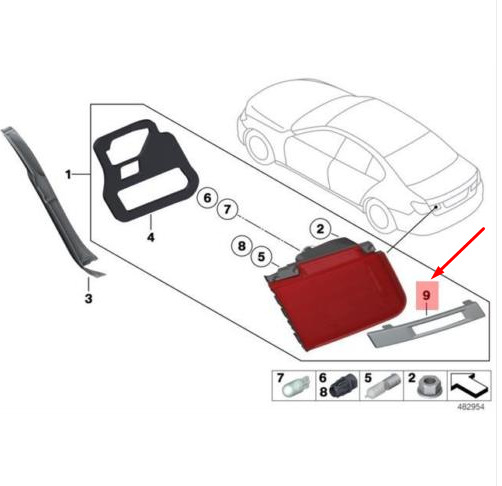 1
4
3
6
7
2
8
5
9
7
6
8
5
2
482954