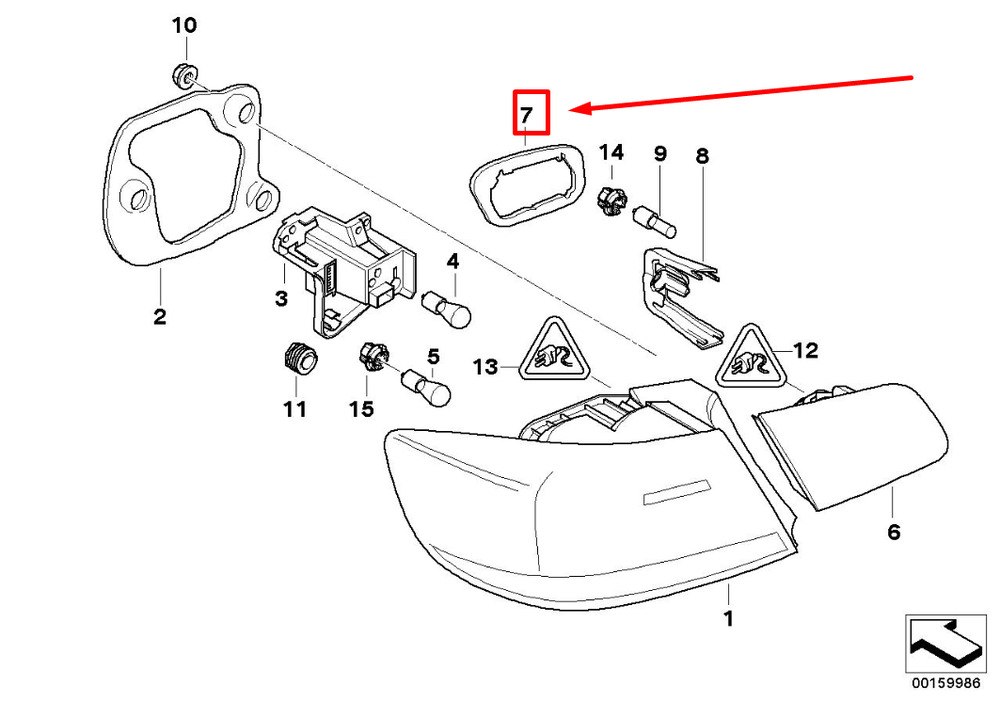 10
7
14
9
8
2
3
4
11
15
5
13
12
6
1
00159986