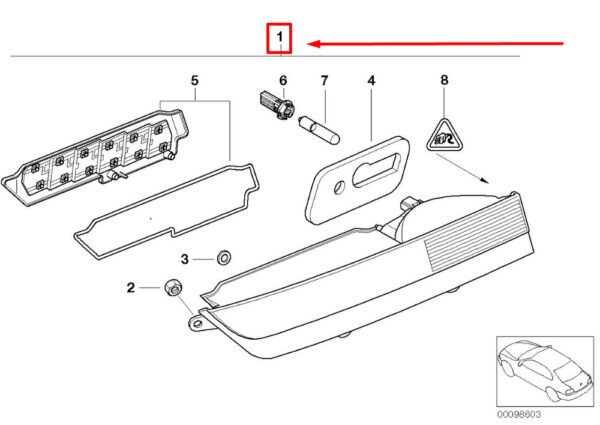 1
5
6
7
4
8
3
2
00098603