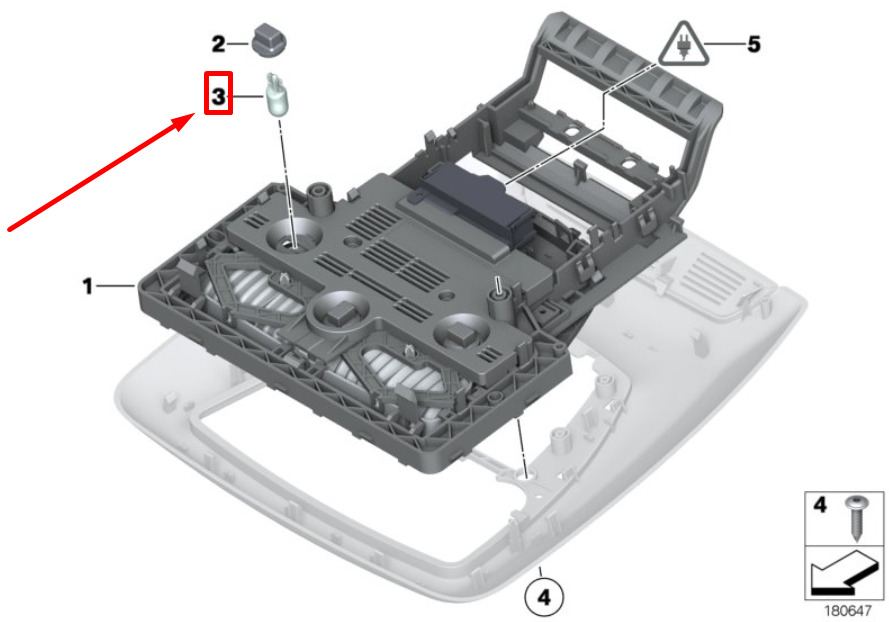 2
3
5
1
4
4
180647