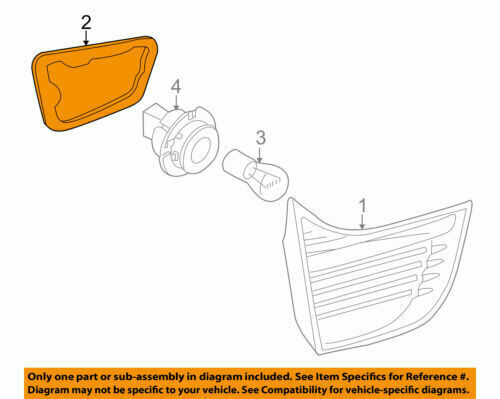 2

4

3

1

Only one part or sub-assembly in diagram included. See Item Specifics for Reference #. Diagram may not be specific to your vehicle. See Compatibility for vehicle-specific diagrams.