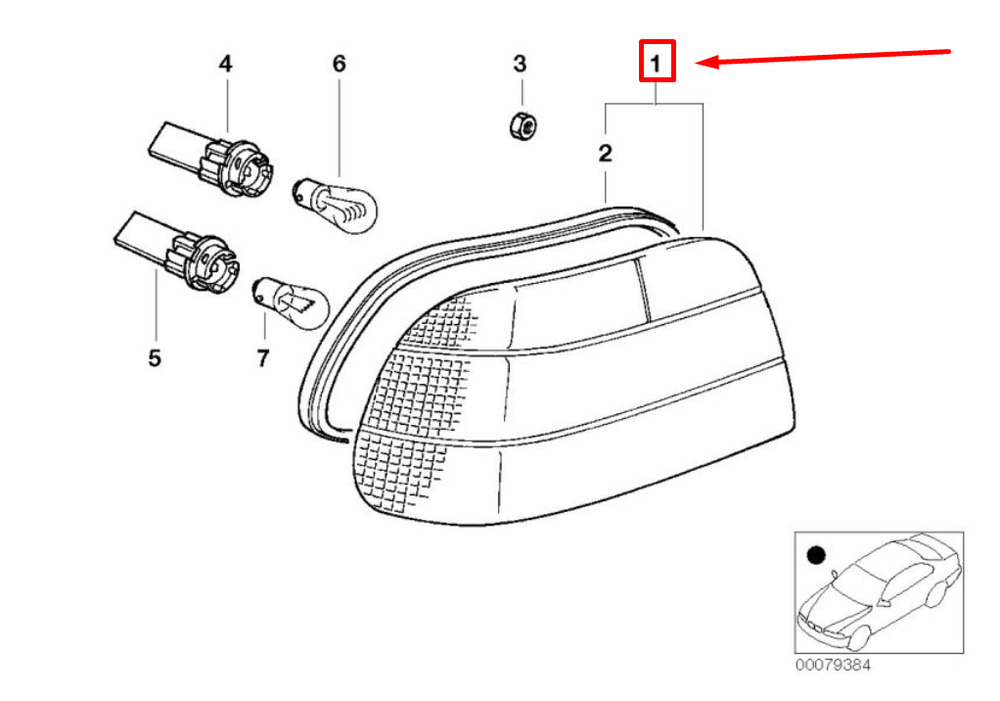 4
6
3
1
2
5
7
00079384