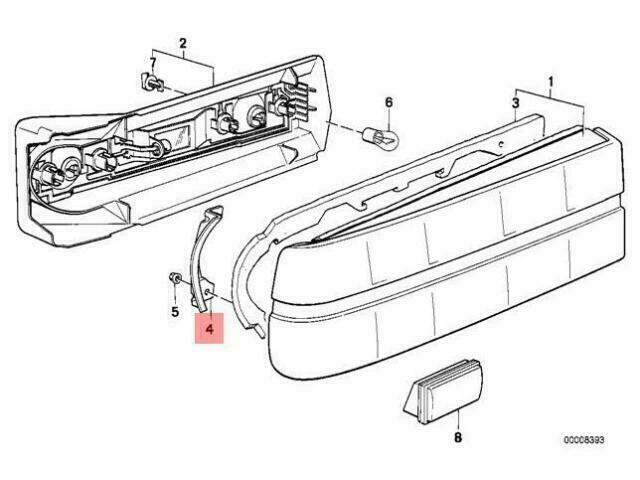 2
7
6
1
3
5
4
8
00008393