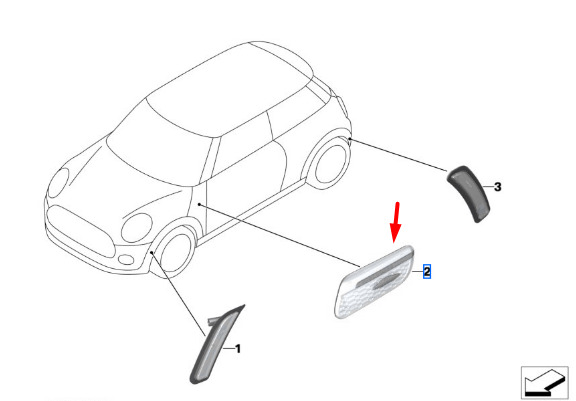 3
2
1