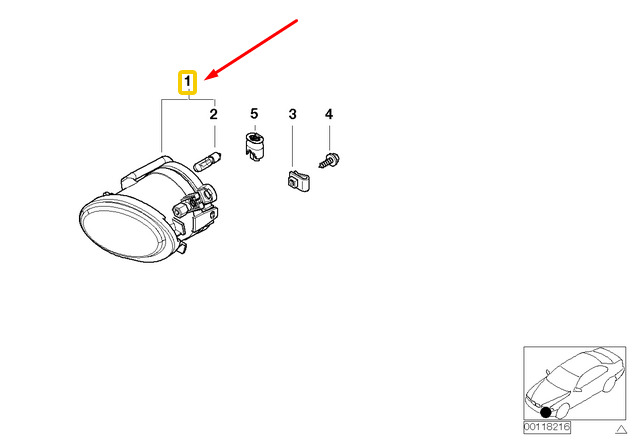 1
2
5
3
4
00118216