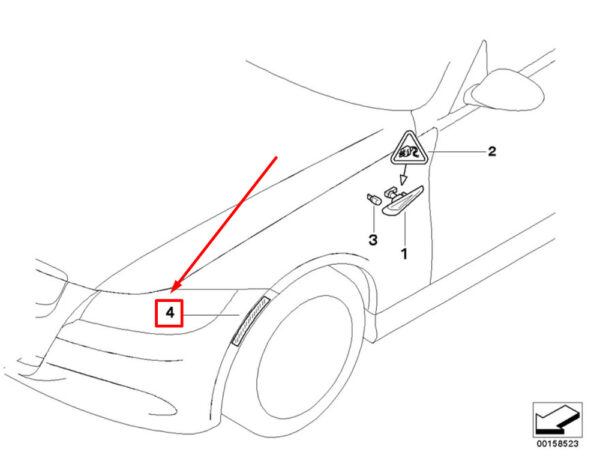 2
3
1
4
00158523