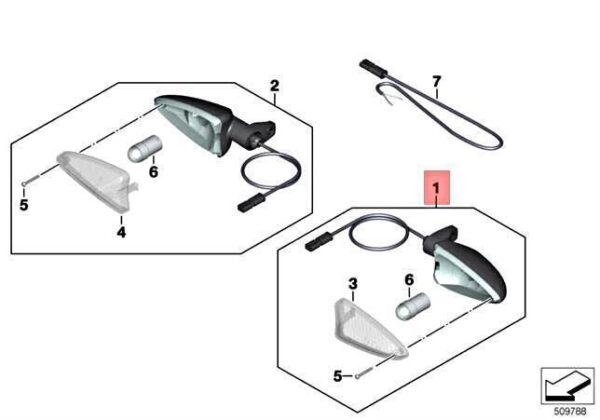 2
7
6
5
4
1
3
6
5
509788