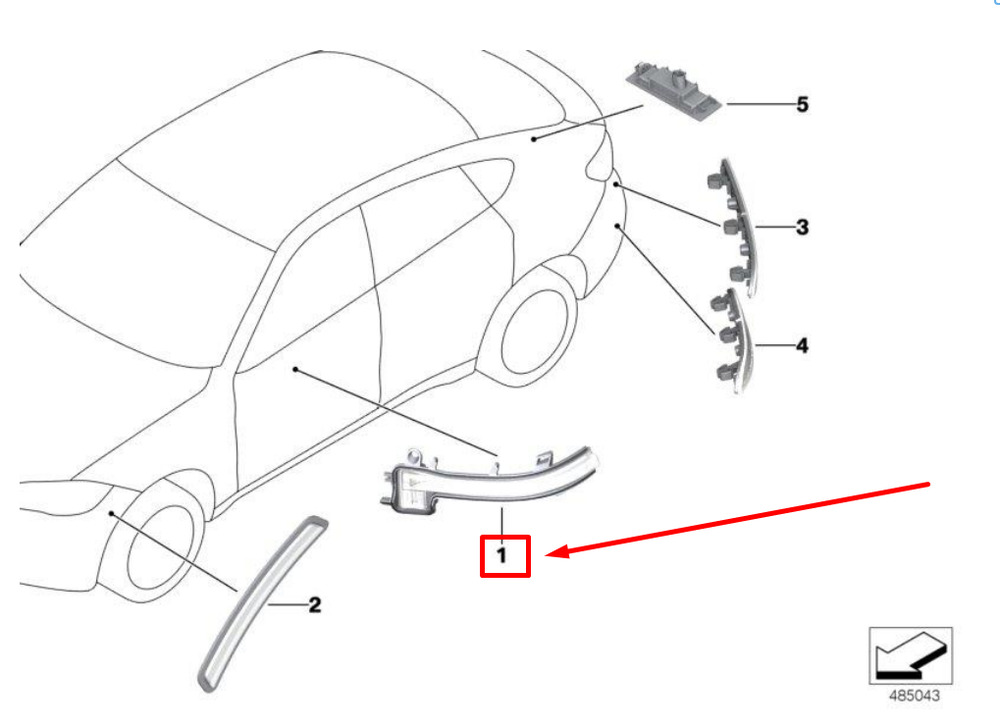 5
3
4
1
2
485043